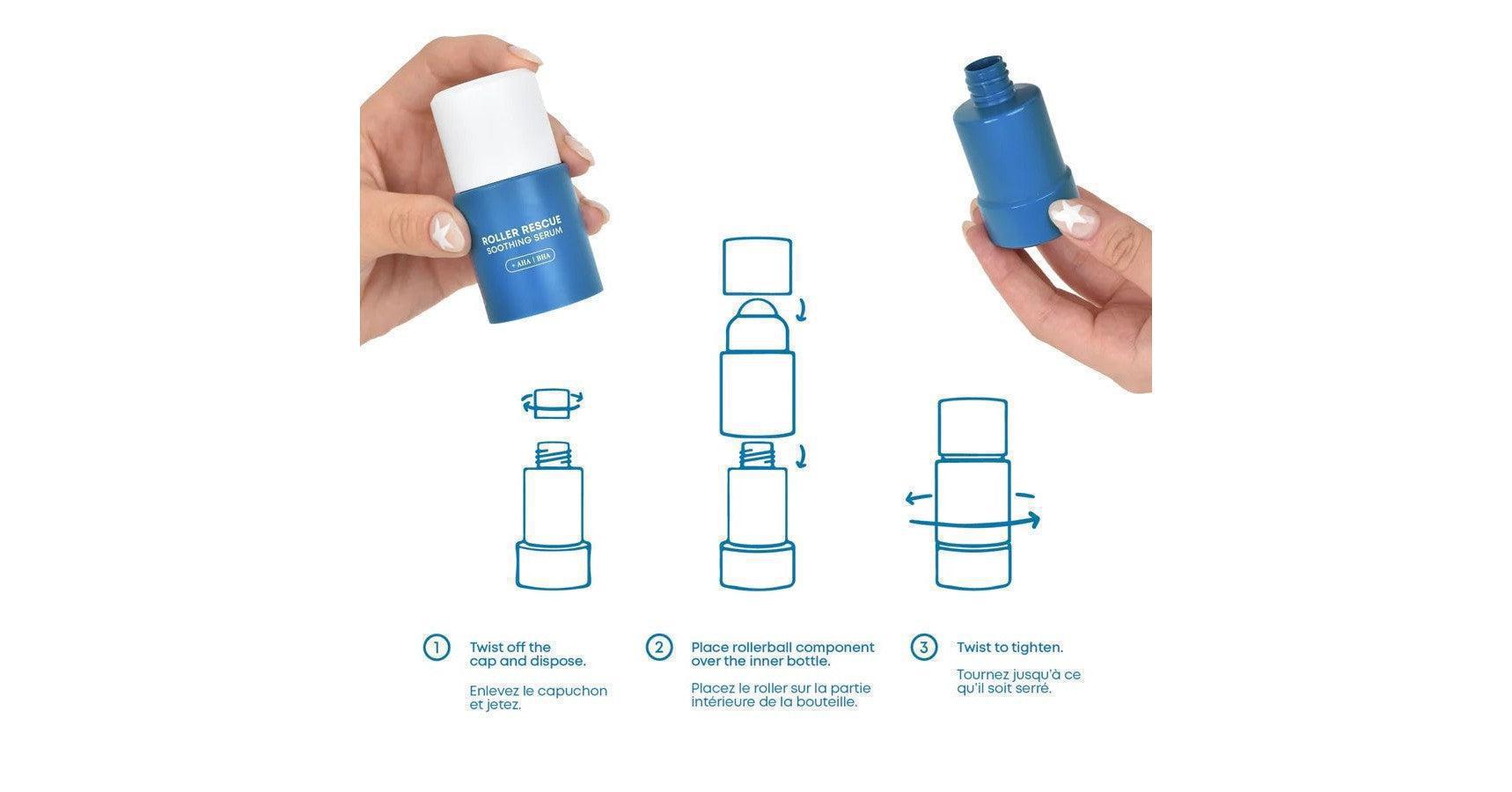 ROLLER RESCUE
SOOTHING SERUM
+ AHA | BHA

1 Twist off the cap and dispose.

Enlevez le capuchon et jetez.

2 Place rollerball component over the inner bottle.

Placez le roller sur la partie intérieure de la bouteille.

3 Twist to tighten.

Tournez jusqu'à ce qu'il soit serré.