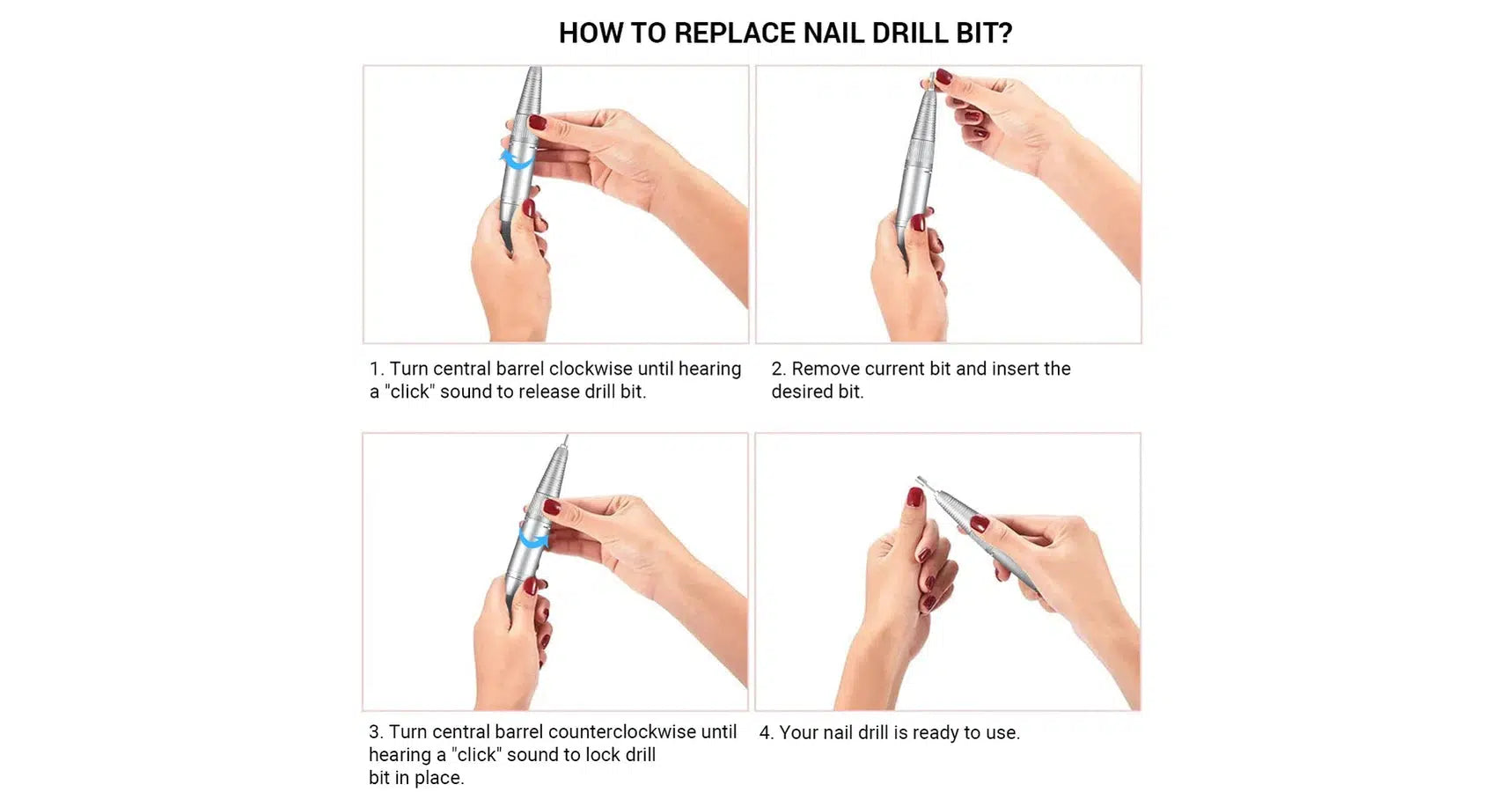 HOW TO REPLACE NAIL DRILL BIT?

1. Turn central barrel clockwise until hearing a "click" sound to release drill bit.

2. Remove current bit and insert the desired bit.

3. Turn central barrel counterclockwise until hearing a "click" sound to lock drill bit in place.

4. Your nail drill is ready to use.