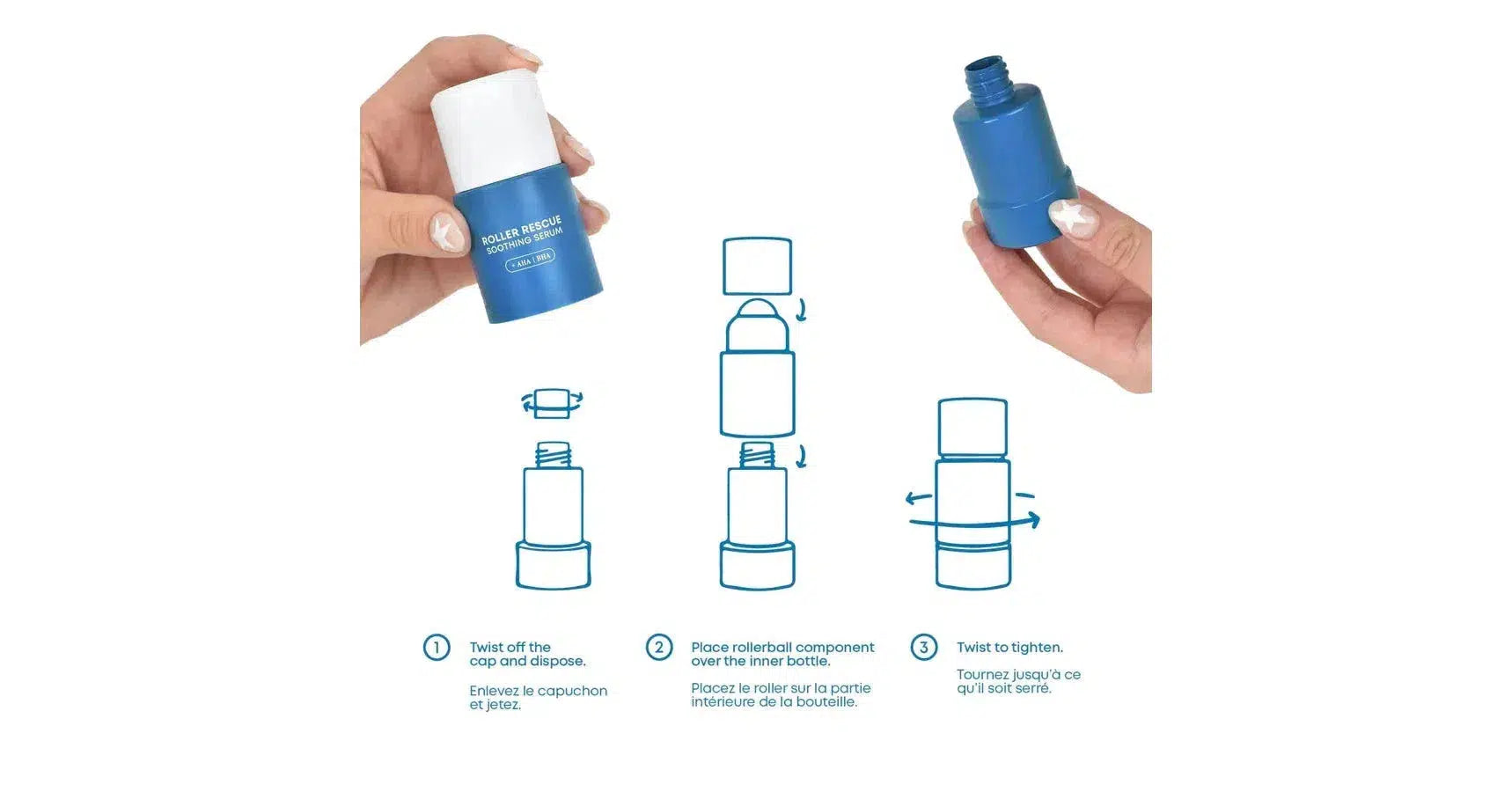 ROLLER RESCUE
SOOTHING SERUM
+ AHA | BHA

1 Twist off the cap and dispose.

Enlevez le capuchon et jetez.

2 Place rollerball component over the inner bottle.

Placez le roller sur la partie intérieure de la bouteille.

3 Twist to tighten.

Tournez jusqu'à ce qu'il soit serré.