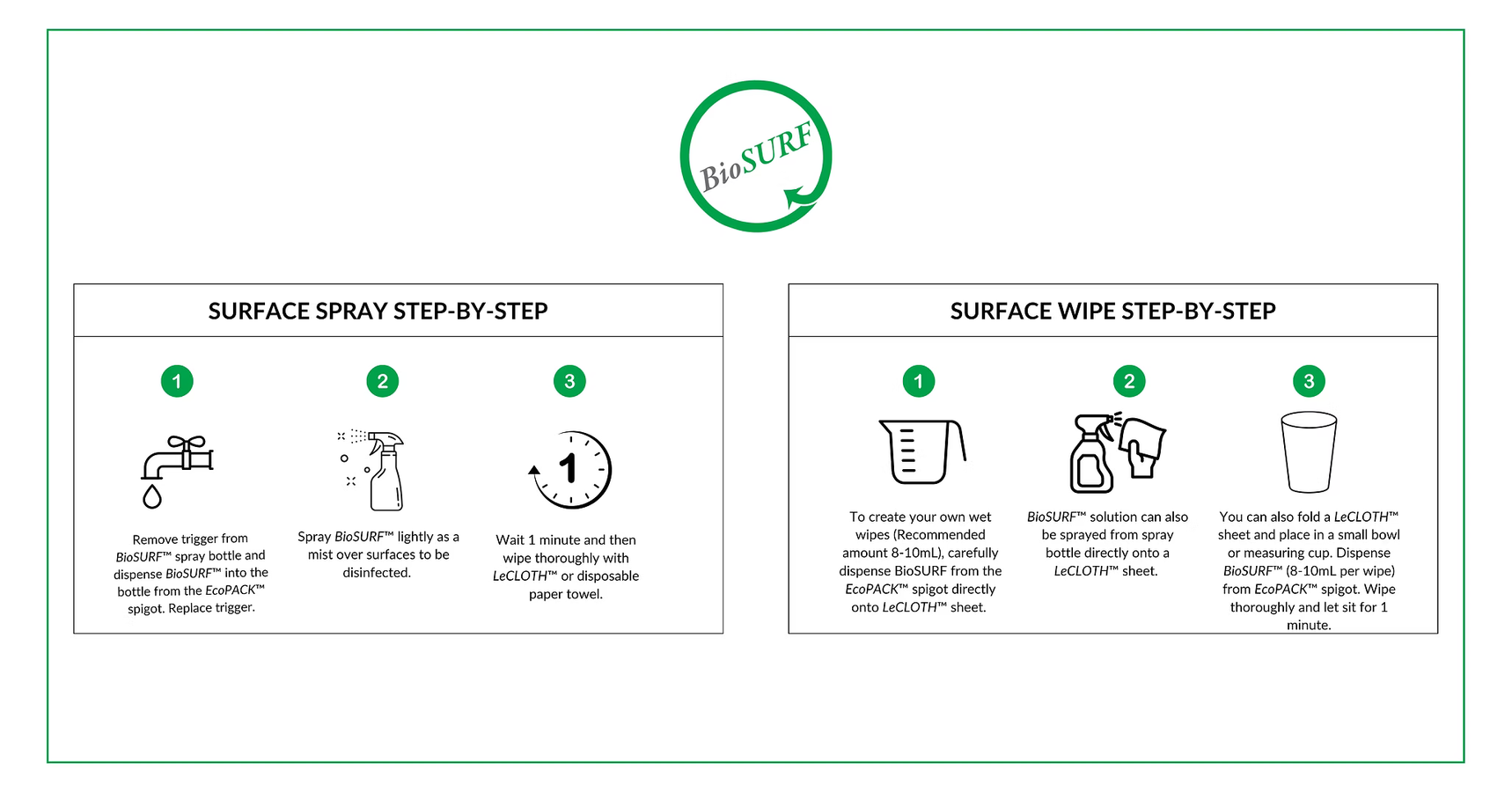 BioSURF

SURFACE SPRAY STEP-BY-STEP

1

Remove trigger from BioSURF™ spray bottle and dispense BioSURF™ into the bottle from the EcoPACK™ spigot. Replace trigger.

2

Spray BioSURF™ lightly as a mist over surfaces to be disinfected.

3

1

Wait 1 minute and then wipe thoroughly with LeCLOTH™ or disposable paper towel.

SURFACE WIPE STEP-BY-STEP

1

To create your own wet wipes (Recommended amount 8-10mL), carefully dispense BioSURF from the EcoPACK™ spigot directly onto LeCLOTH™ sheet.

2

BioSURF™ solution can also be sprayed from spray bottle directly onto a LeCLOTH™ sheet.

3

You can also fold a LeCLOTH™ sheet and place in a small bowl or measuring cup. Dispense BioSURF™ (8-10mL per wipe) from EcoPACK™ spigot. Wipe thoroughly and let sit for 1 minute.