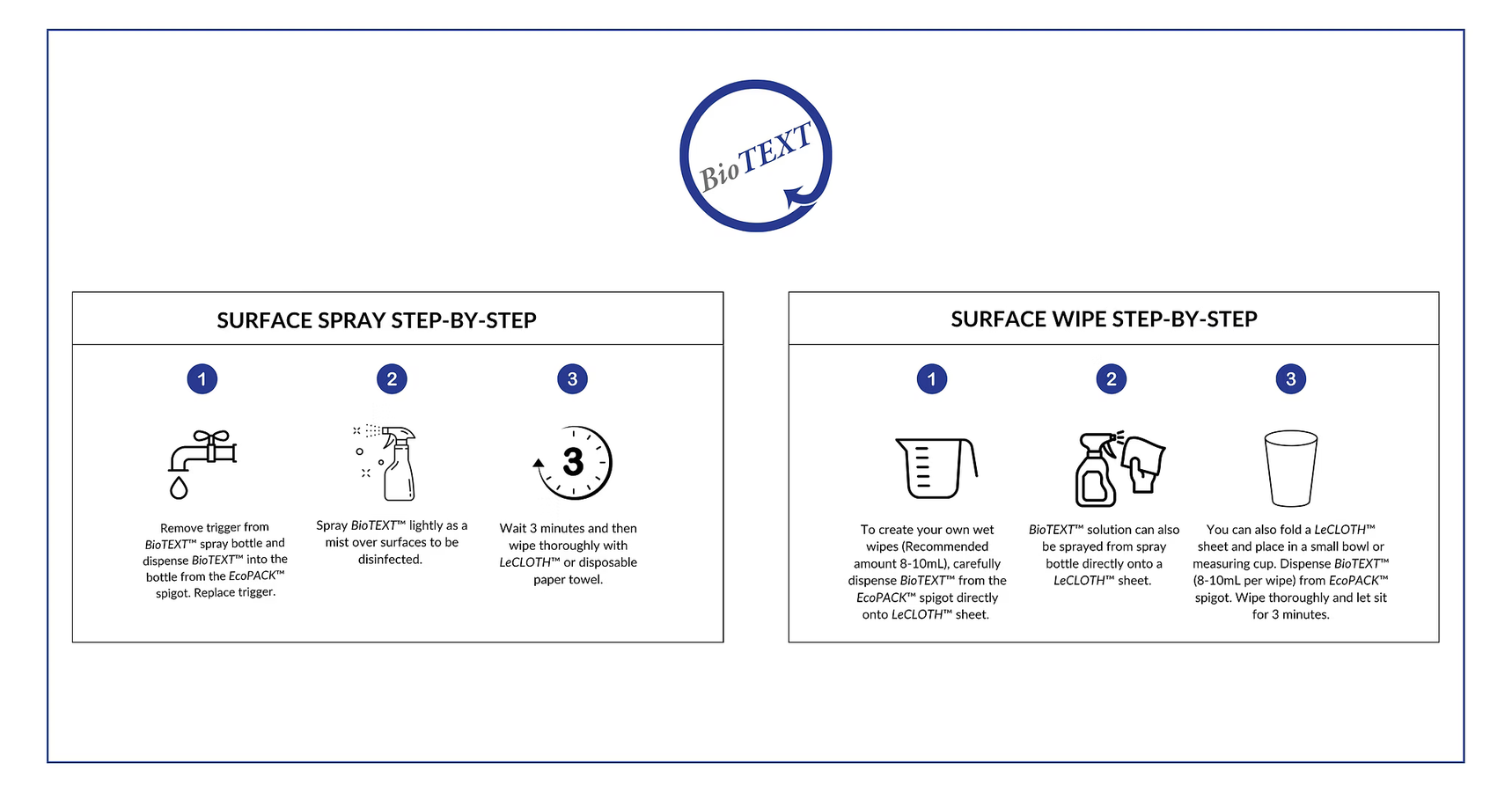 BioTEXT

SURFACE SPRAY STEP-BY-STEP

1

Remove trigger from BioTEXT™ spray bottle and dispense BioTEXT™ into the bottle from the EcoPACK™ spigot. Replace trigger.

2

Spray BioTEXT™ lightly as a mist over surfaces to be disinfected.

3

3

Wait 3 minutes and then wipe thoroughly with LeCLOTH™ or disposable paper towel.

SURFACE WIPE STEP-BY-STEP

1

To create your own wet wipes (Recommended amount 8-10mL), carefully dispense BioTEXT™ from the EcoPACK™ spigot directly onto LeCLOTH™ sheet.

2

BioTEXT™ solution can also be sprayed from spray bottle directly onto a LeCLOTH™ sheet.

3

You can also fold a LeCLOTH™ sheet and place in a small bowl or measuring cup. Dispense BioTEXT™ (8-10mL per wipe) from EcoPACK™ spigot. Wipe thoroughly and let sit for 3 minutes.