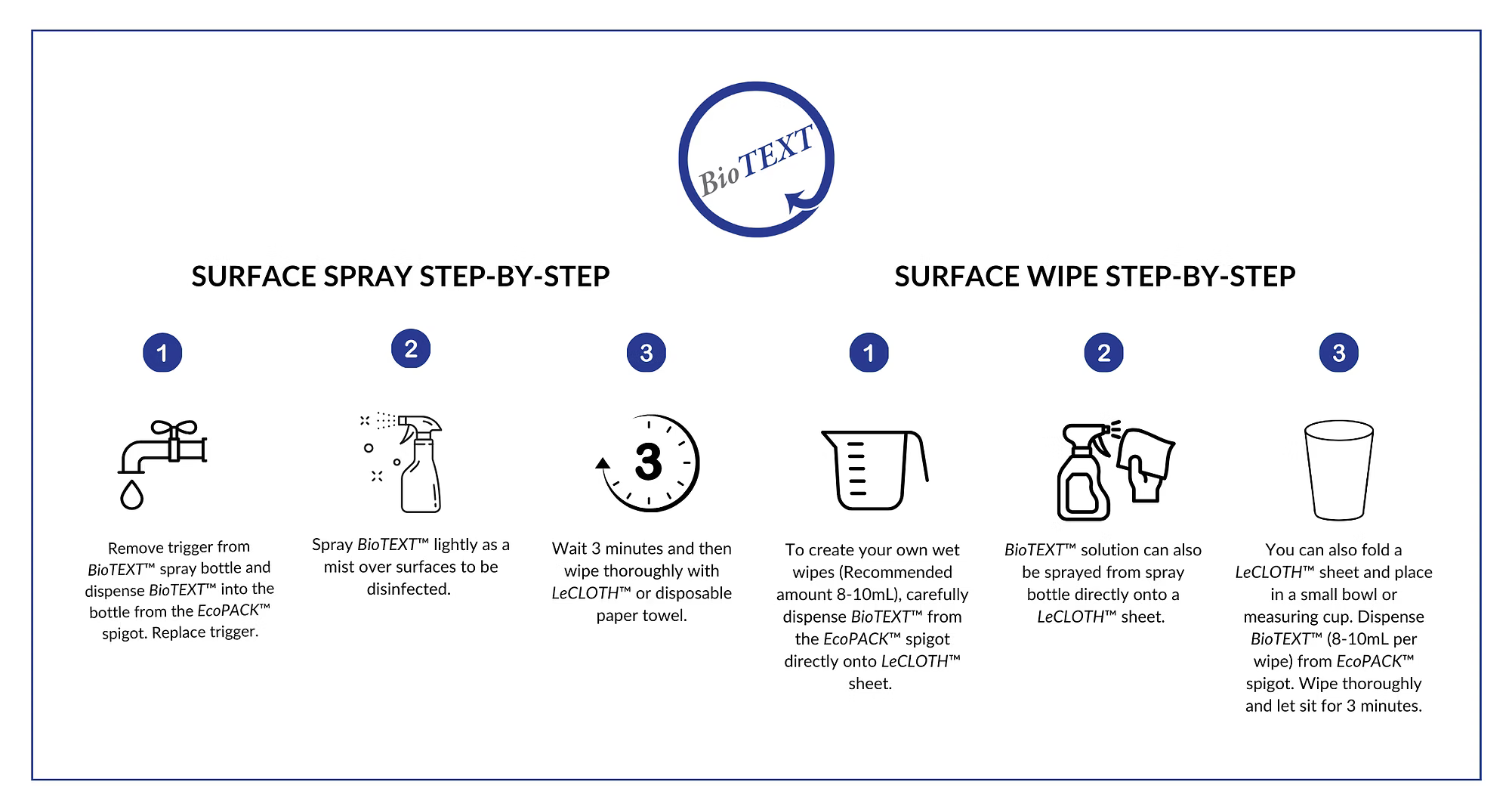 BioTEXT

SURFACE SPRAY STEP-BY-STEP

1

Remove trigger from BioTEXT™ spray bottle and dispense BioTEXT™ into the bottle from the EcoPACK™ spigot. Replace trigger.

2

Spray BioTEXT™ lightly as a mist over surfaces to be disinfected.

3

3

Wait 3 minutes and then wipe thoroughly with LeCLOTH™ or disposable paper towel.

SURFACE WIPE STEP-BY-STEP

1

To create your own wet wipes (Recommended amount 8-10mL), carefully dispense BioTEXT™ from the EcoPACK™ spigot directly onto LeCLOTH™ sheet.

2

BioTEXT™ solution can also be sprayed from spray bottle directly onto a LeCLOTH™ sheet.

3

You can also fold a LeCLOTH™ sheet and place in a small bowl or measuring cup. Dispense BioTEXT™ (8-10mL per wipe) from EcoPACK™ spigot. Wipe thoroughly and let sit for 3 minutes.