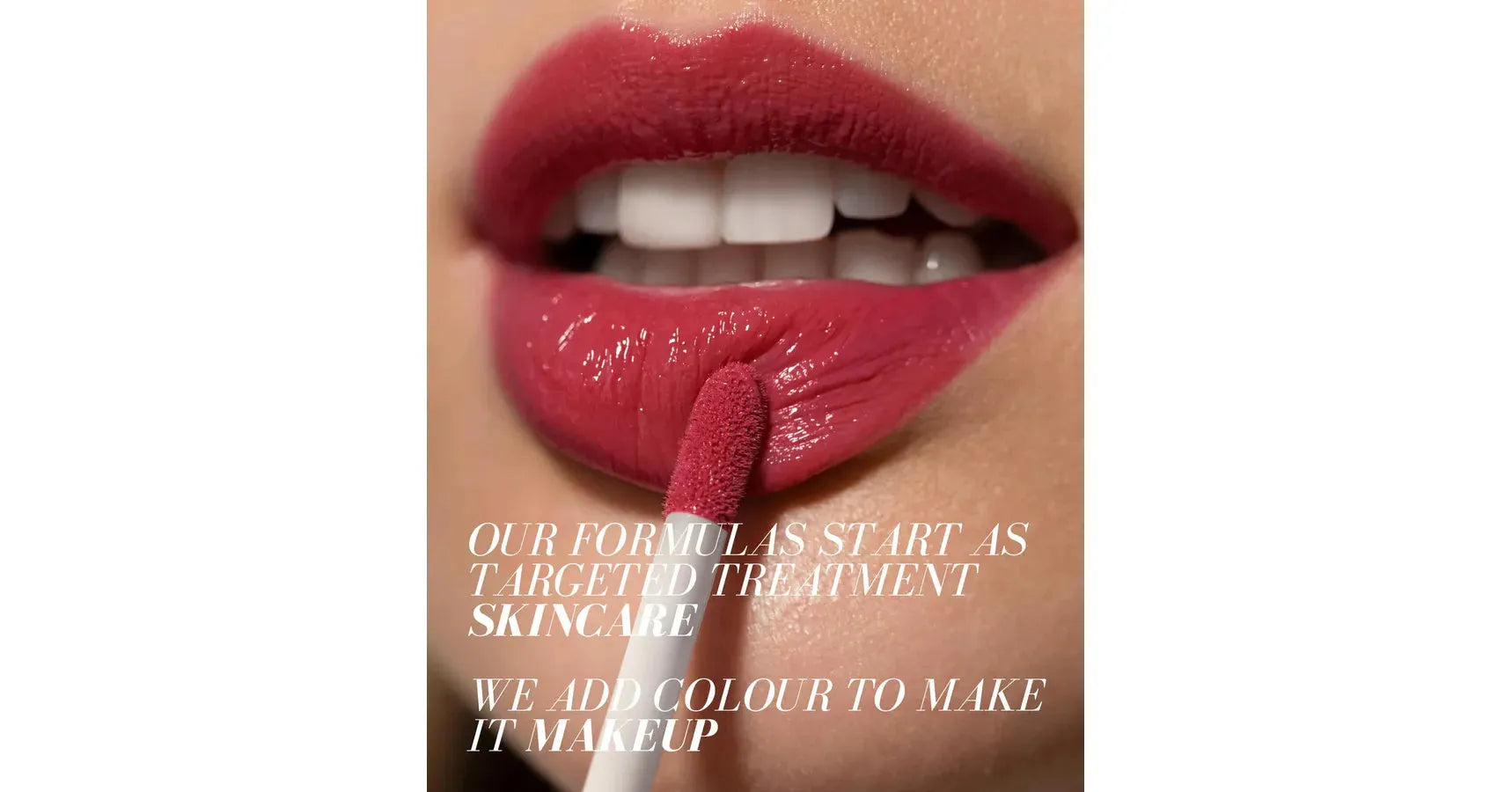 OUR FORMULAS START AS TARGETED TREATMENT SKINCARE

WE ADD COLOUR TO MAKE IT MAKEUP