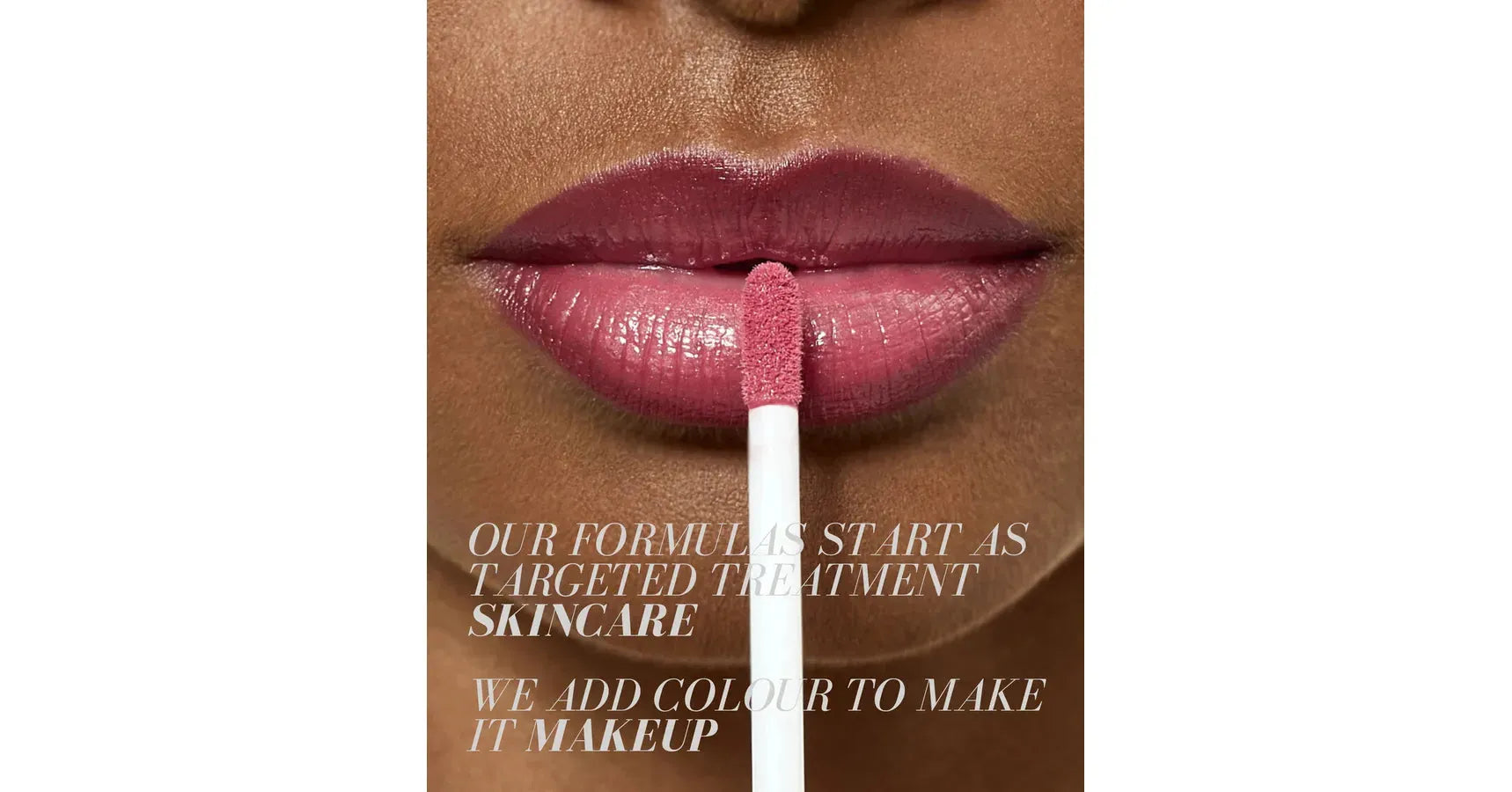 OUR FORMULAS START AS TARGETED TREATMENT SKINCARE

WE ADD COLOUR TO MAKE IT MAKEUP